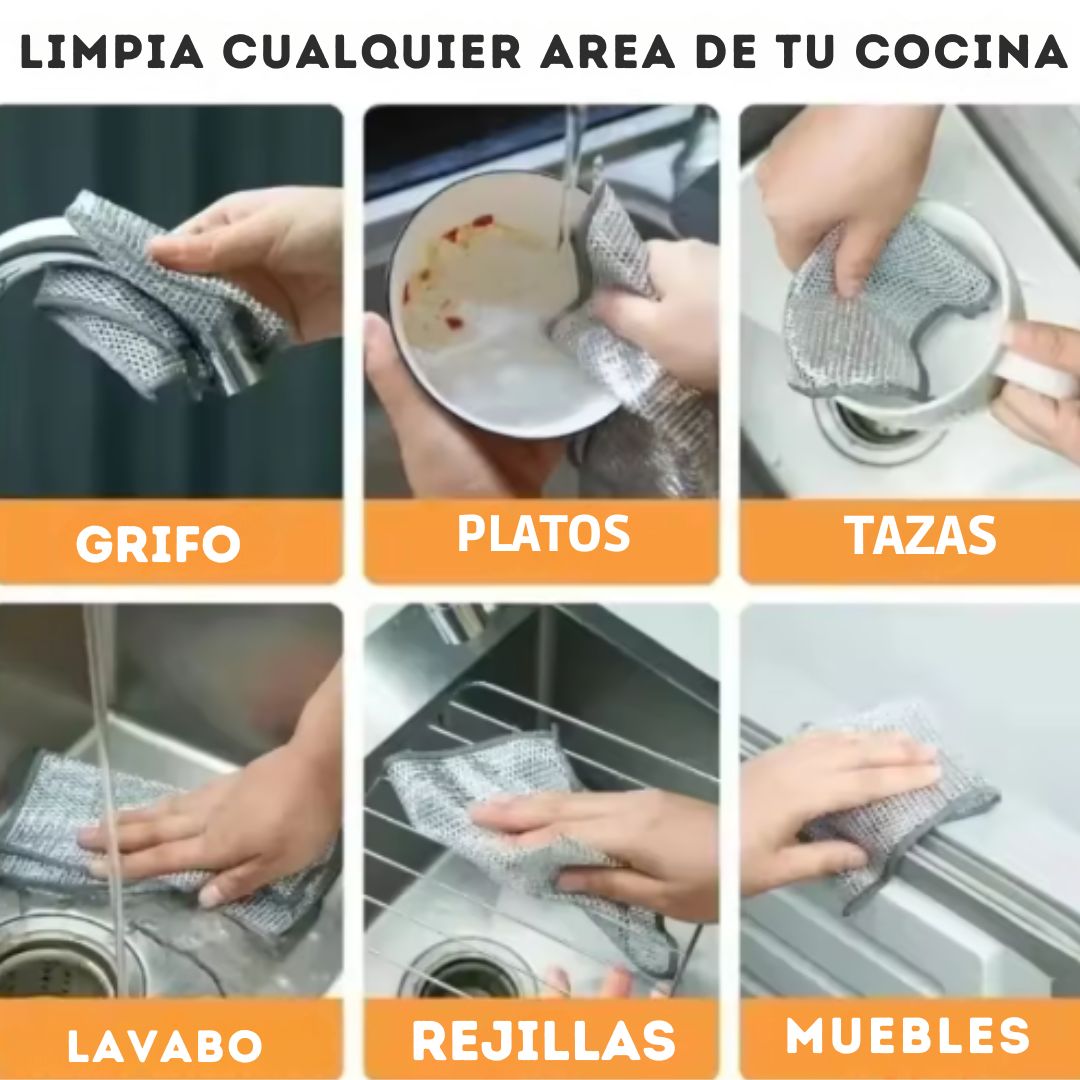 LIMPIA CUALQUIER AREA DE TU COCINA

GRIFO

PLATOS

TAZAS

LAVABO

REJILLAS

MUEBLES