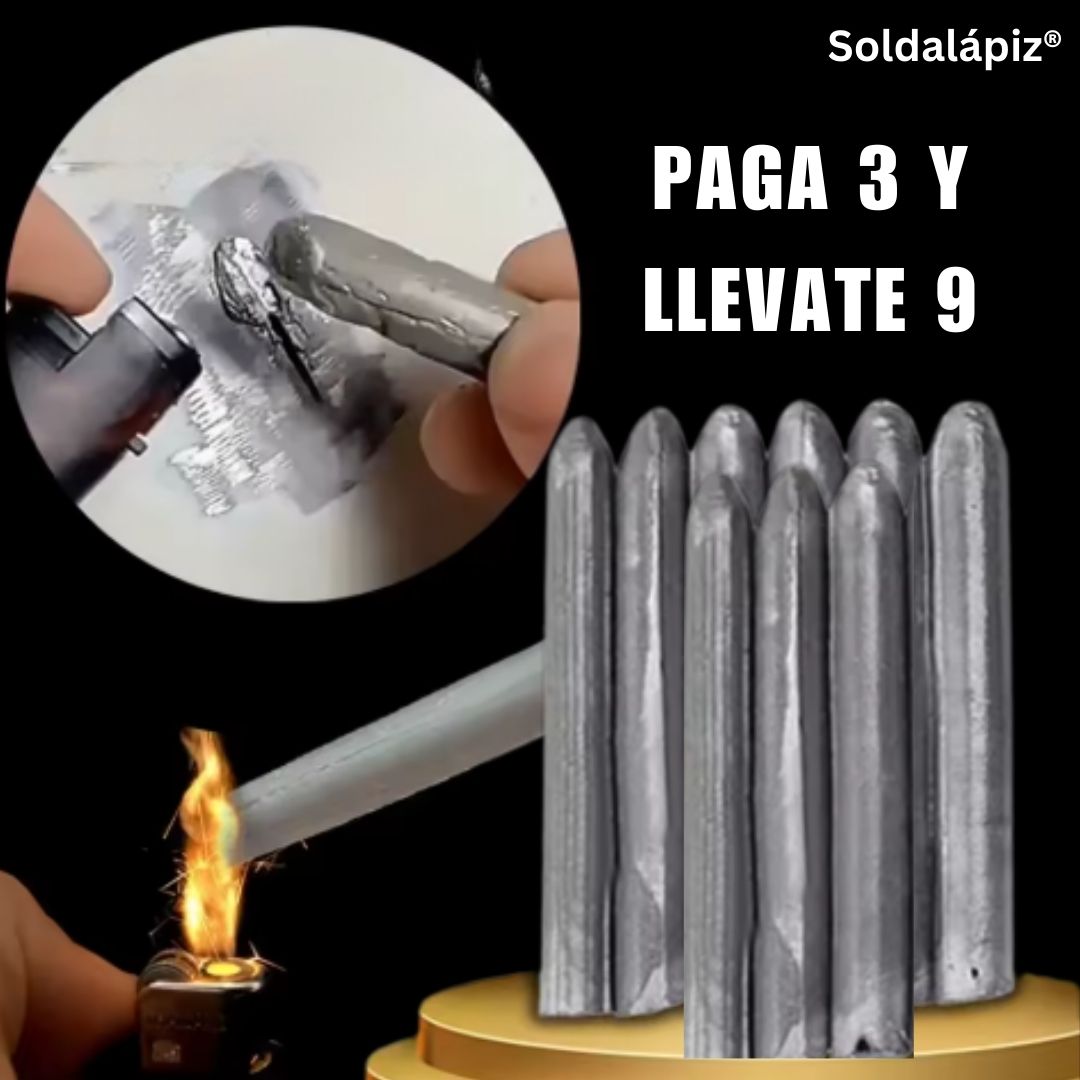 Soldalápiz®

PAGA 3 Y LLEVATE 9