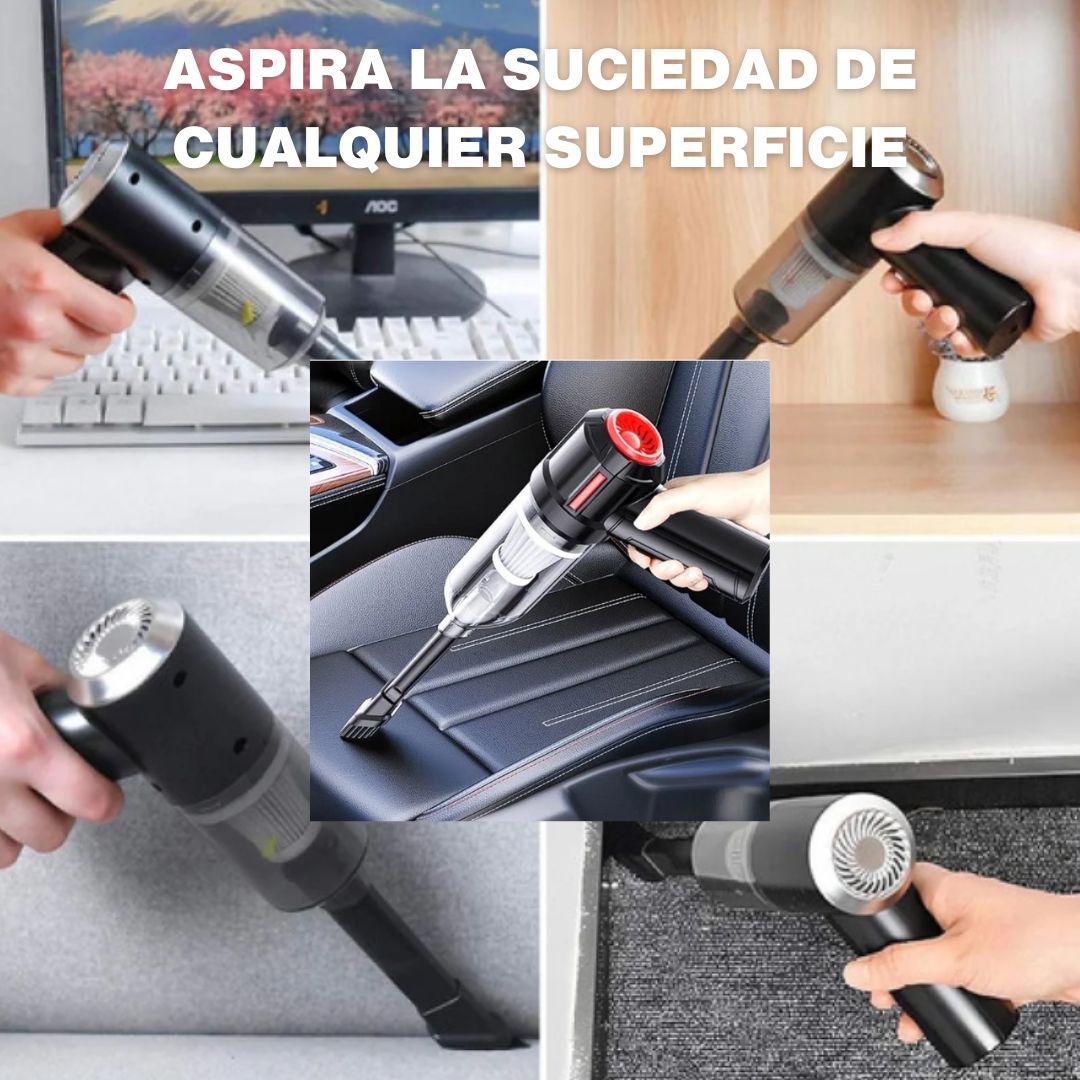 ASPIRA LA SUCIEDAD DE CUALQUIER SUPERFICIE

AOC