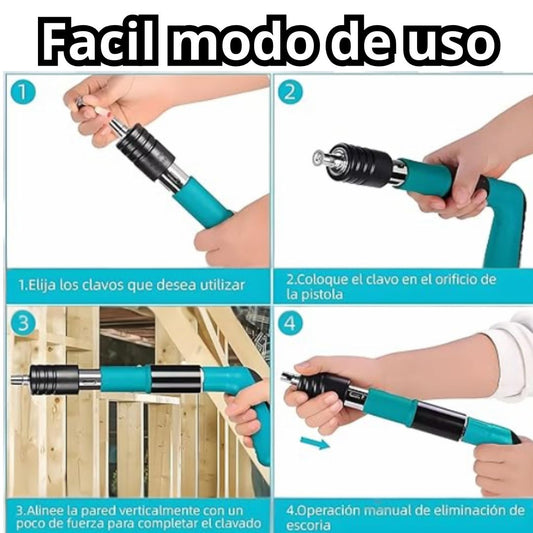 Facil modo de uso

1

1.Elija los clavos que desea utilizar

2

2.Coloque el clavo en el orificio de la pistola

3

3.Alinee la pared verticalmente con un poco de fuerza para completar el clavado

4

4.Operación manual de eliminación de escoria