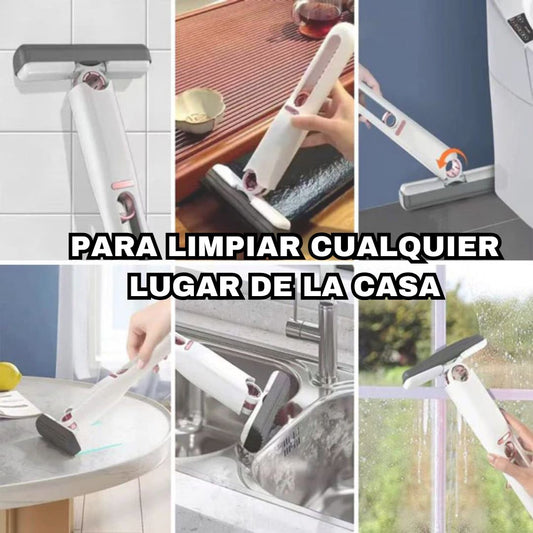 PARA LIMPIAR CUALQUIER LUGAR DE LA CASA