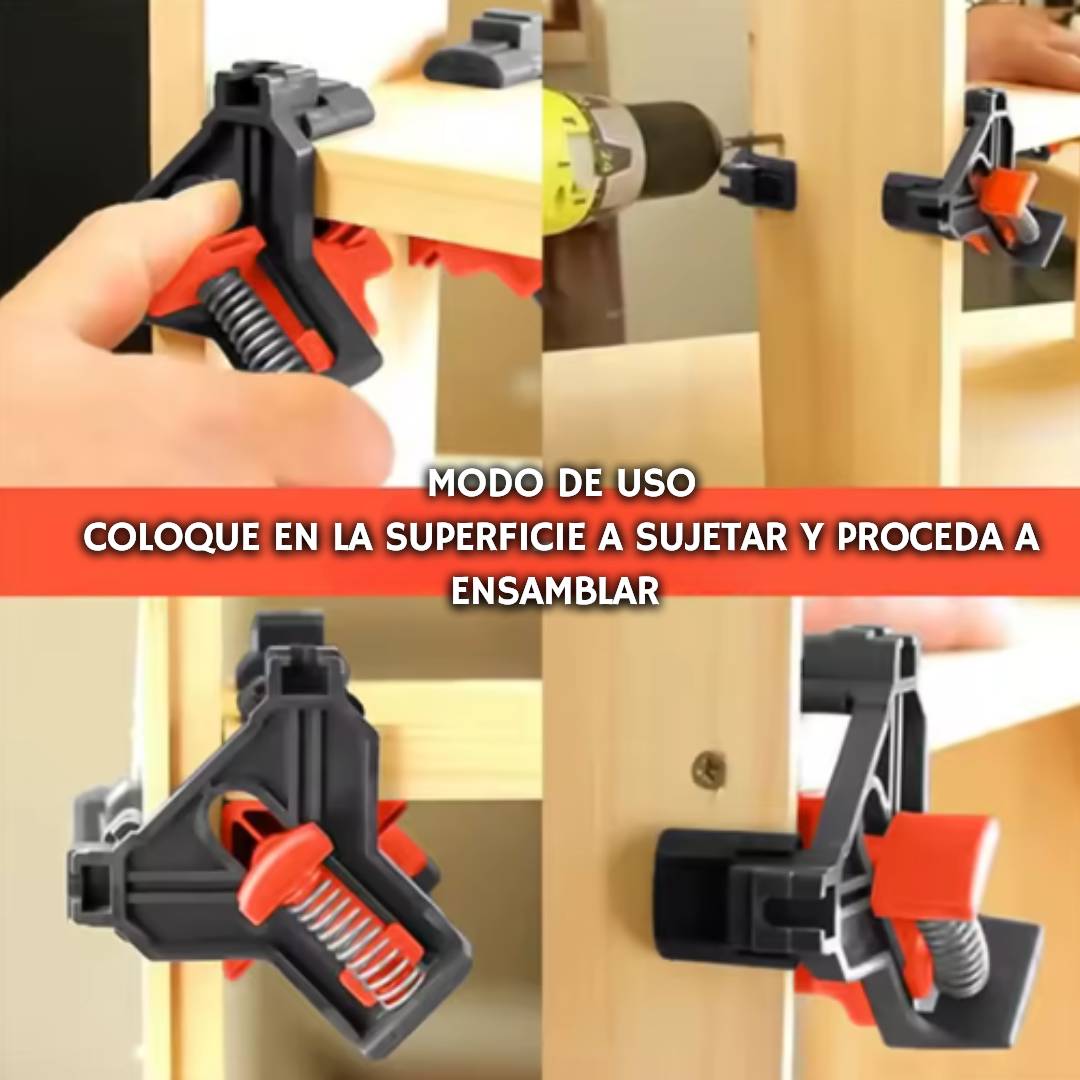 MODO DE USO
COLOQUE EN LA SUPERFICIE A SUJETAR Y PROCEDA A ENSAMBLAR