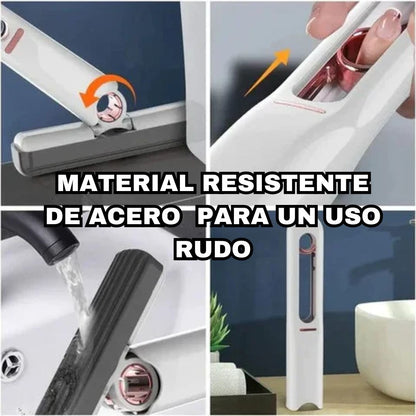 MATERIAL RESISTENTE DE ACERO  PARA UN USO RUDO