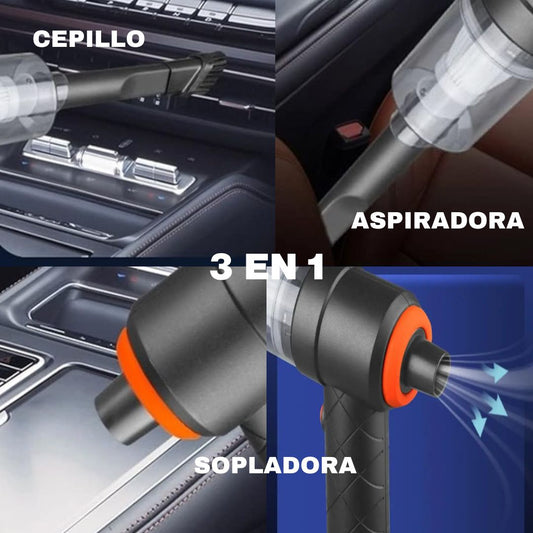 CEPILLO

ASPIRADORA

3 EN 1

SOPLADORA