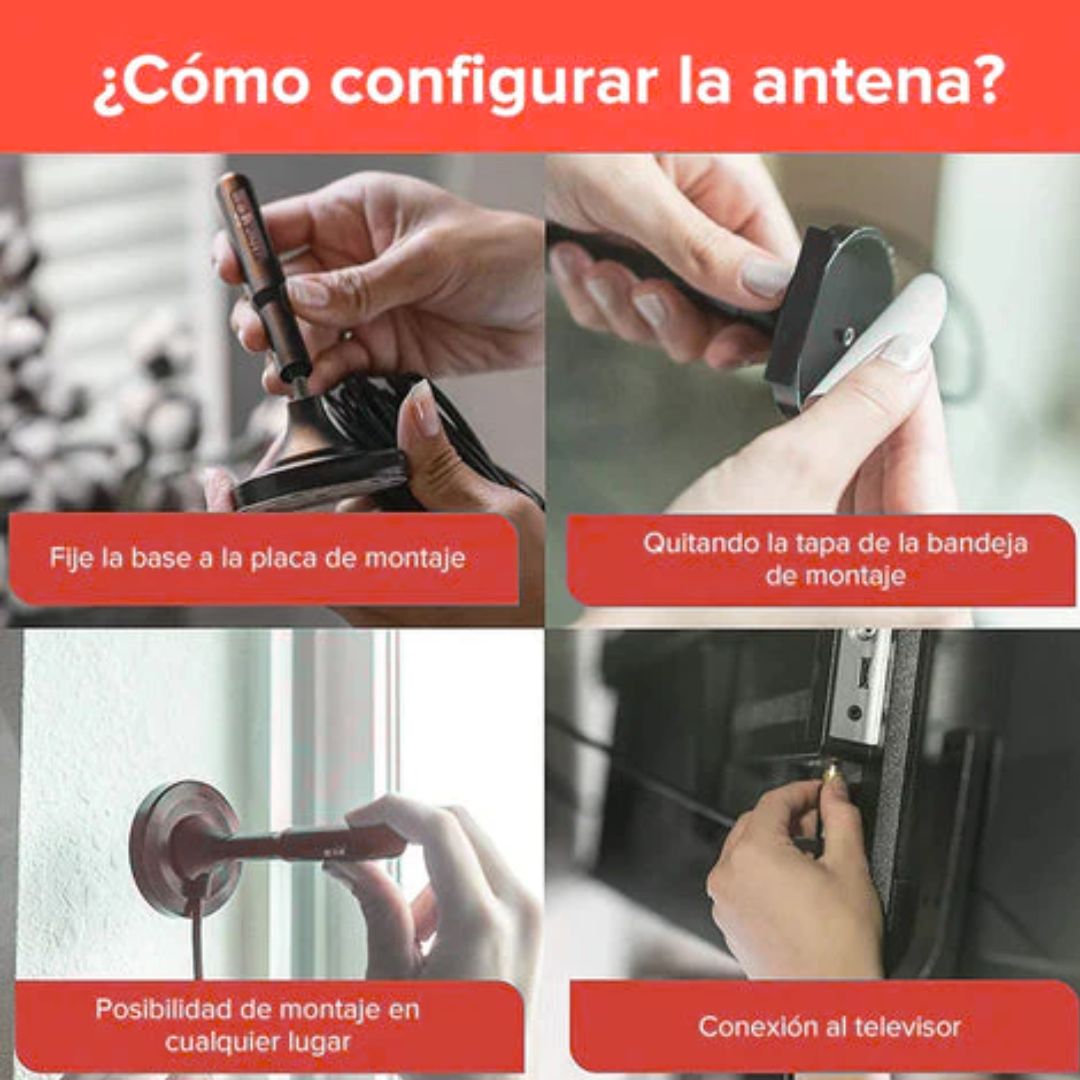 ¿Cómo configurar la antena?

Fije la base a la placa de montaje

Quitando la tapa de la bandeja de montaje

Posibilidad de montaje en cualquier lugar

Conexión al televisor