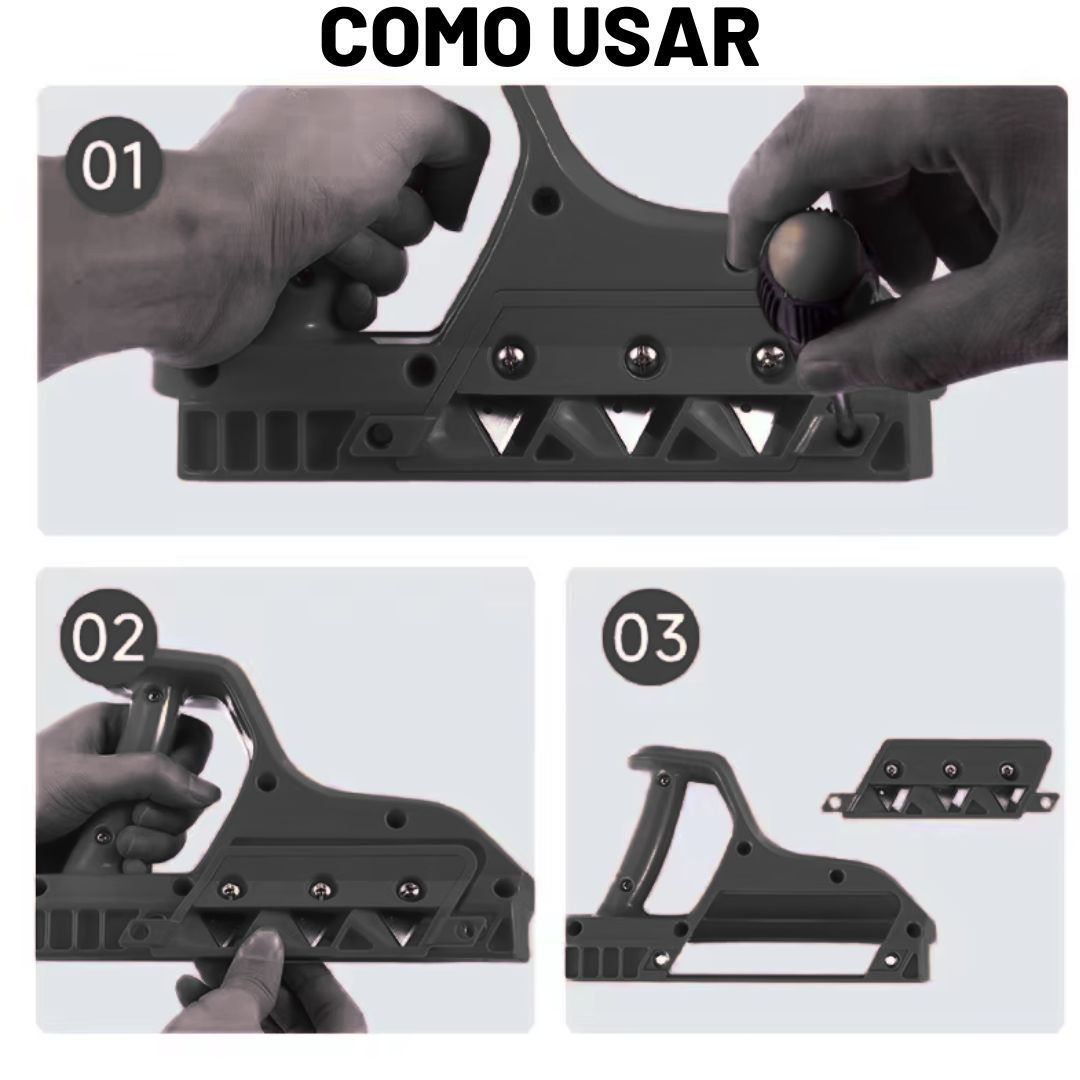 COMO USAR

01

02

03