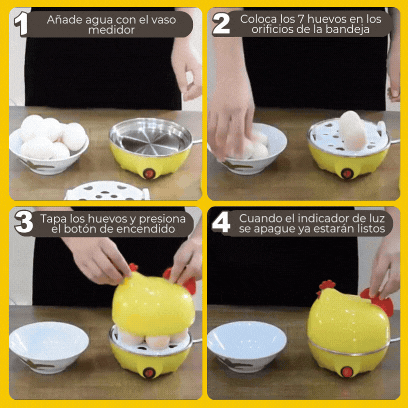 1 Añade agua con el vaso medidor

2 Coloca los 7 huevos en los orificios de la bandeja

3 Tapa los huevos y presiona el botón de encendido

4 Cuando el indicador de luz se apague ya estarán listos