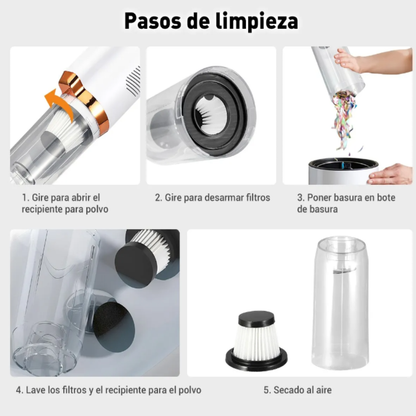 Pasos de limpieza

1. Gire para abrir el recipiente para polvo

2. Gire para desarmar filtros

3. Poner basura en bote de basura

4. Lave los filtros y el recipiente para el polvo

5. Secado al aire