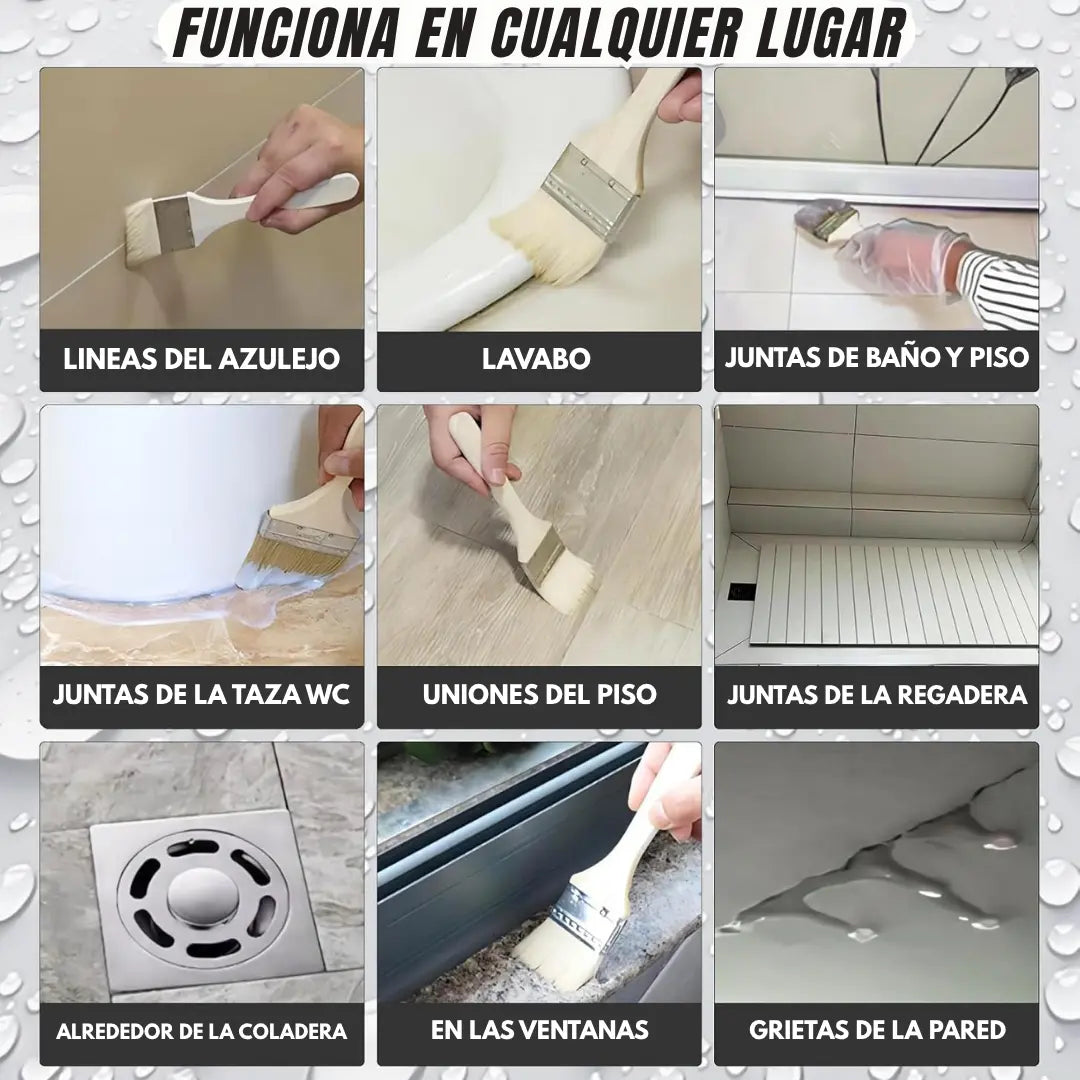 FUNCIONA EN CUALQUIER LUGAR

LINEAS DEL AZULEJO

LAVABO

JUNTAS DE BAÑO Y PISO

JUNTAS DE LA TAZA WC

UNIONES DEL PISO

JUNTAS DE LA REGADERA

ALREDEDOR DE LA COLADERA

EN LAS VENTANAS

GRIETAS DE LA PARED