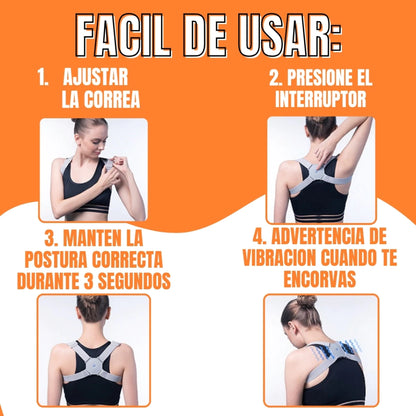 FACIL DE USAR:

1. AJUSTAR LA CORREA

2. PRESIONE EL INTERRUPTOR

3. MANTEN LA POSTURA CORRECTA DURANTE 3 SEGUNDOS

4. ADVERTENCIA DE VIBRACION CUANDO TE ENCORVAS