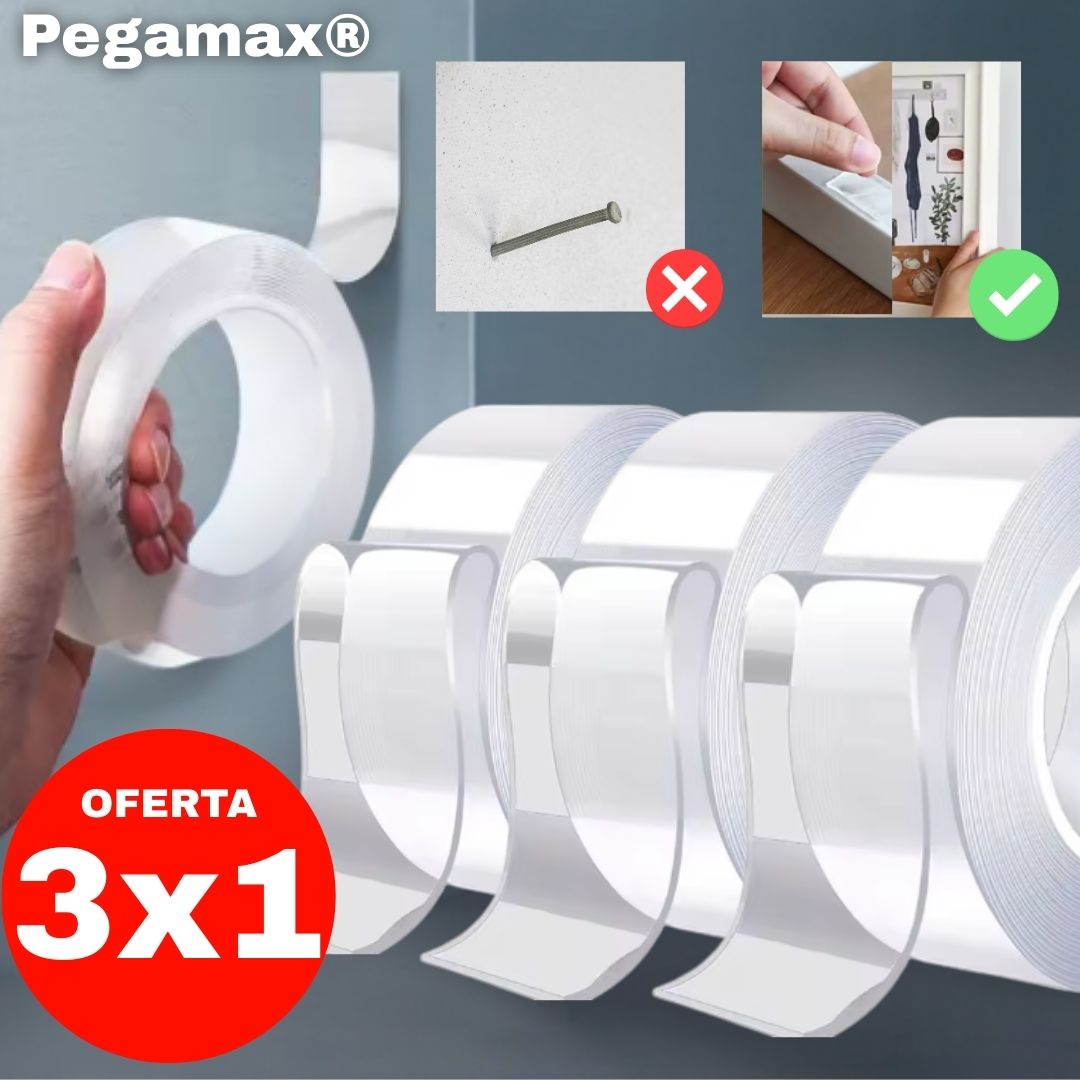 Pegamax®

OFERTA
3x1