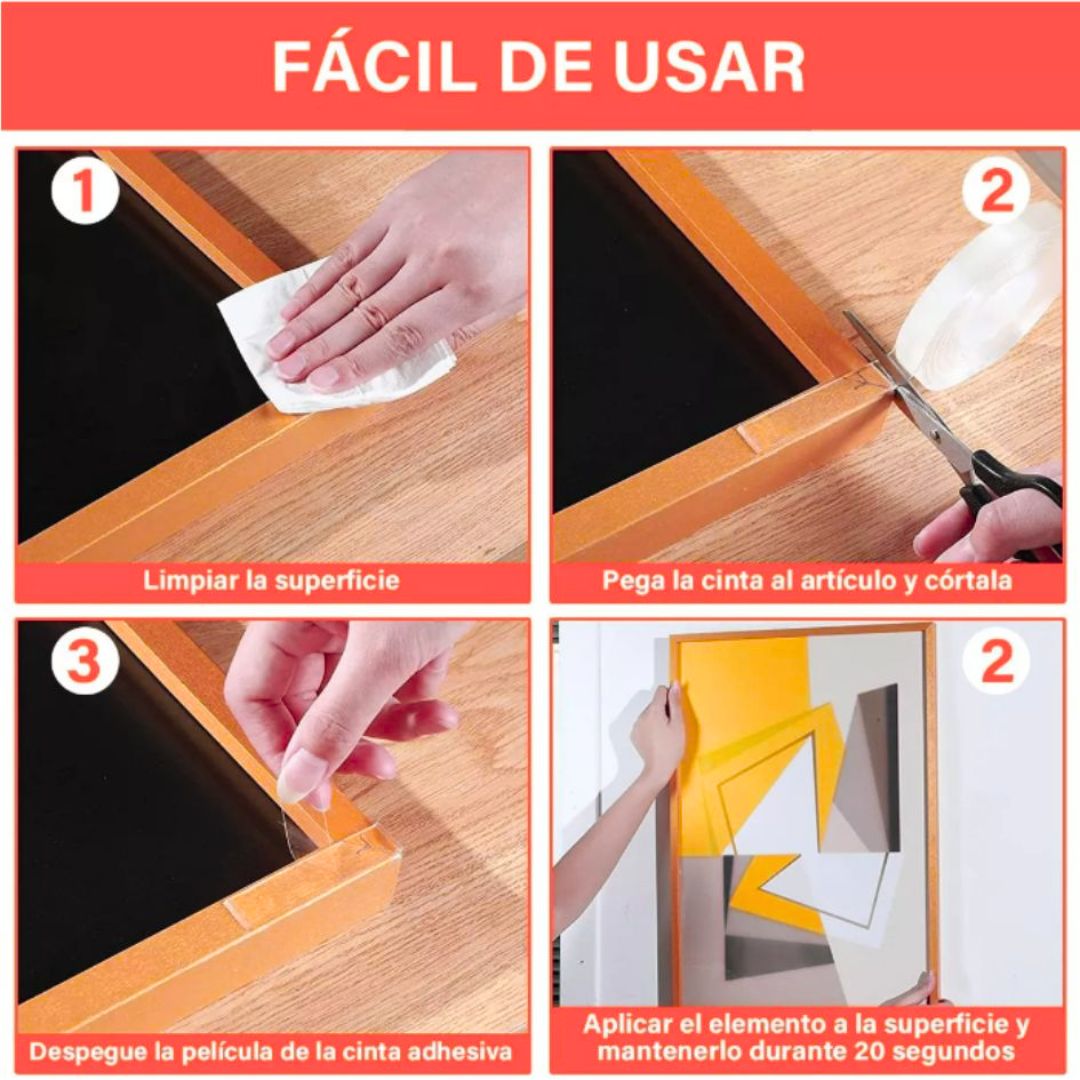 FÁCIL DE USAR

1

Limpiar la superficie

2

Pega la cinta al artículo y córtala

3

Despegue la película de la cinta adhesiva

2

Aplicar el elemento a la superficie y mantenerlo durante 20 segundos