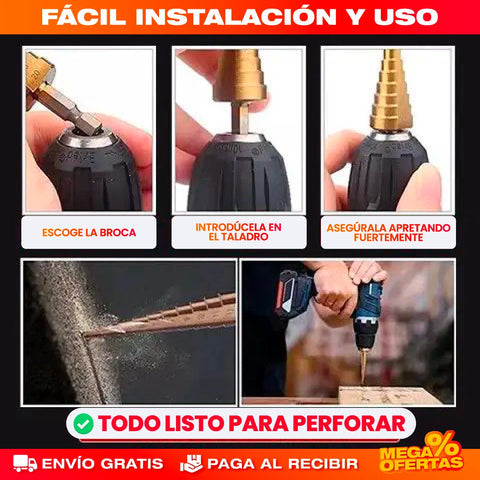 FÁCIL INSTALACIÓN Y USO

ESCOGE LA BROCA

INTRODÚCELA EN EL TALADRO

ASEGÚRALA APRETANDO FUERTEMENTE

TODO LISTO PARA PERFORAR

ENVÍO GRATIS

PAGA AL RECIBIR

MEGA % OFERTAS