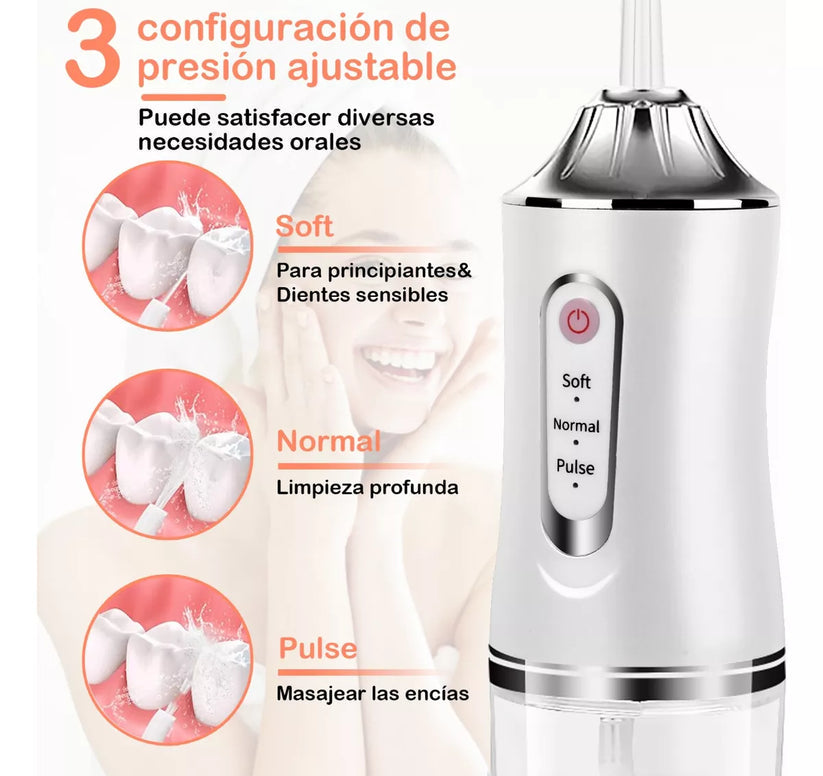 3 configuración de presión ajustable

Puede satisfacer diversas necesidades orales

Soft

Para principiantes& Dientes sensibles

Normal

Limpieza profunda

Pulse

Masajear las encías

Soft

Normal

Pulse