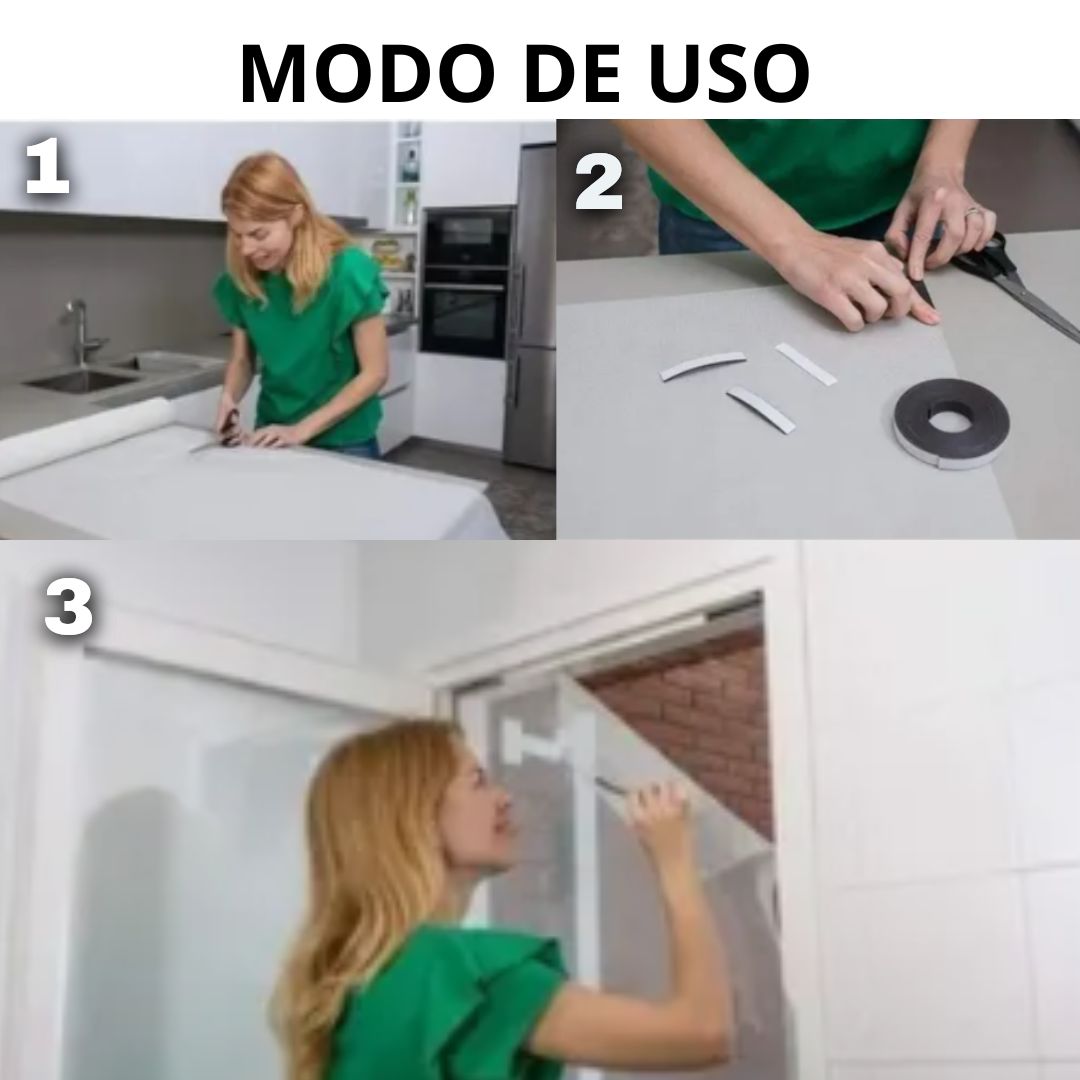 MODO DE USO

1

2

3