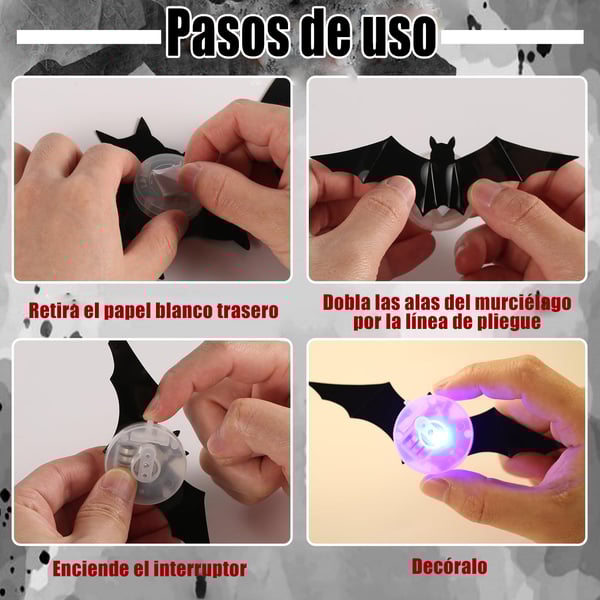 Pasos de uso

Retira el papel blanco trasero

Dobla las alas del murciélago por la línea de pliegue

Enciende el interruptor

Decóralo